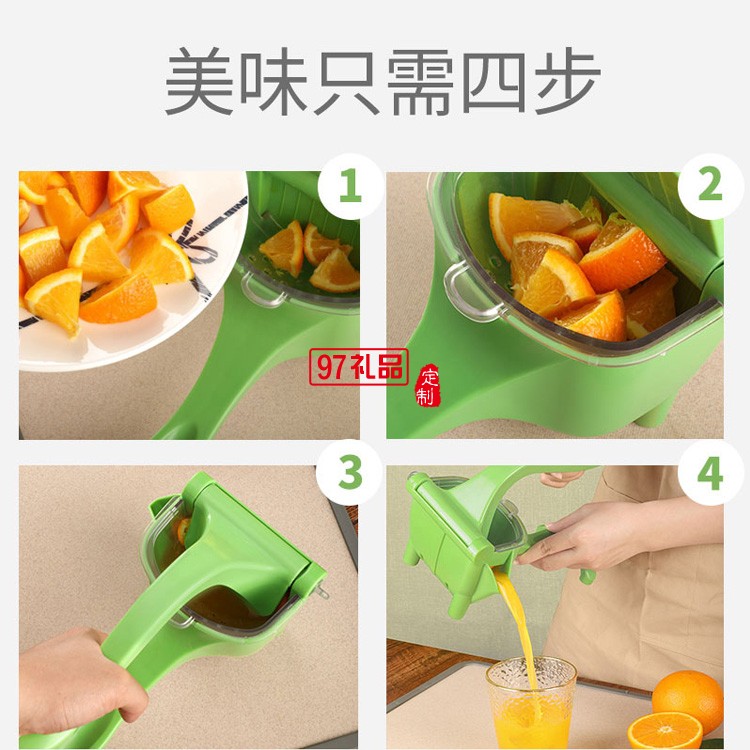 美味只需四步

1

2

97礼品

定制

3

4