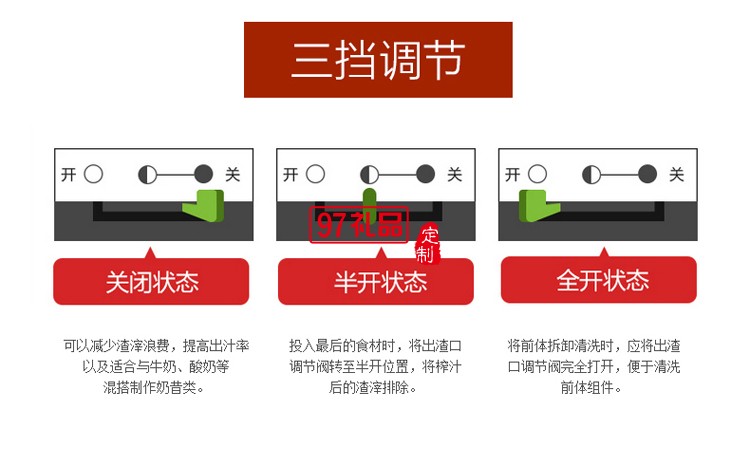 三挡调节

开 关

关闭状态

可以减少渣滓浪费，提高出汁率以及适合与牛奶、酸奶等混搭制作奶昔类。

开 关

97礼品 定制

半开状态

投入最后的食材时，将出渣口调节阀转至半开位置，将榨汁后的渣滓排除。

开 关

全开状态

将前体拆卸清洗时，应将出渣口调节阀完全打开，便于清洗前体组件。